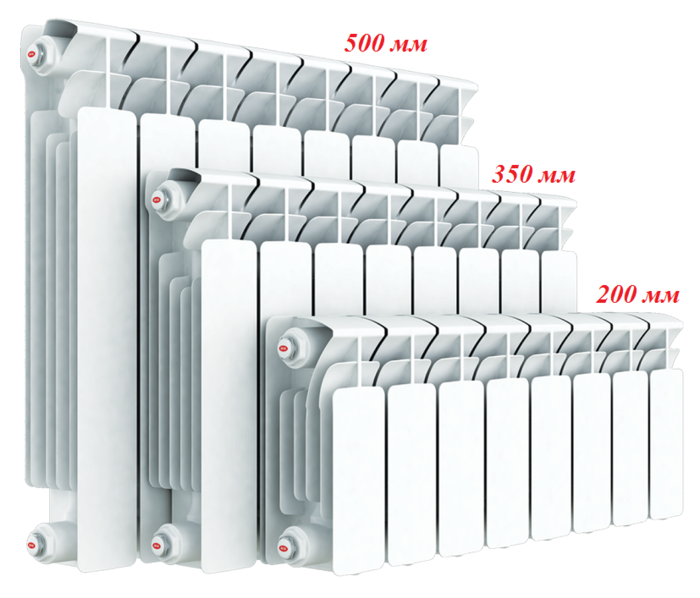 500 мм

350 мм

200 мм