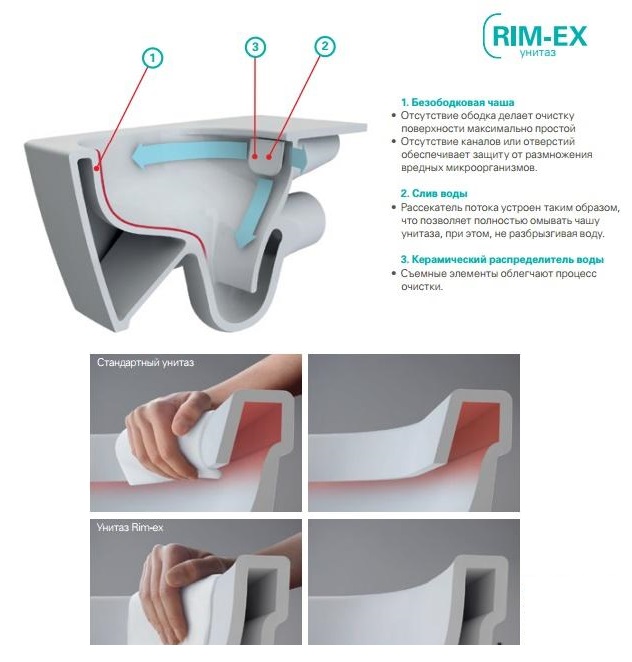 1

3

2

RIM-EX
унитаз

1. Безободковая чаша
• Отсутствие ободка делает очистку поверхности максимально простой
• Отсутствие каналов или отверстий обеспечивает защиту от размножения вредных микроорганизмов.

2. Слив воды
• Рассекатель потока устроен таким образом, что позволяет полностью омывать чашу унитаза, при этом, не разбрызгивая воду.

3. Керамический распределитель воды
• Съемные элементы облегчают процесс очистки.

Стандартный унитаз

Унитаз Rim-ex